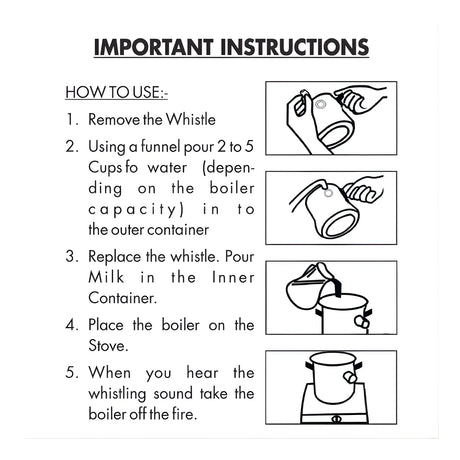 IMPORTANT INSTRUCTIONS

HOW TO USE:-

1. Remove the Whistle

2. Using a funnel pour 2 to 5 Cups fo water (depending on the boiler capacity) in to the outer container

3. Replace the whistle. Pour Milk in the Inner Container.

4. Place the boiler on the Stove.

5. When you hear the whistling sound take the boiler off the fire.