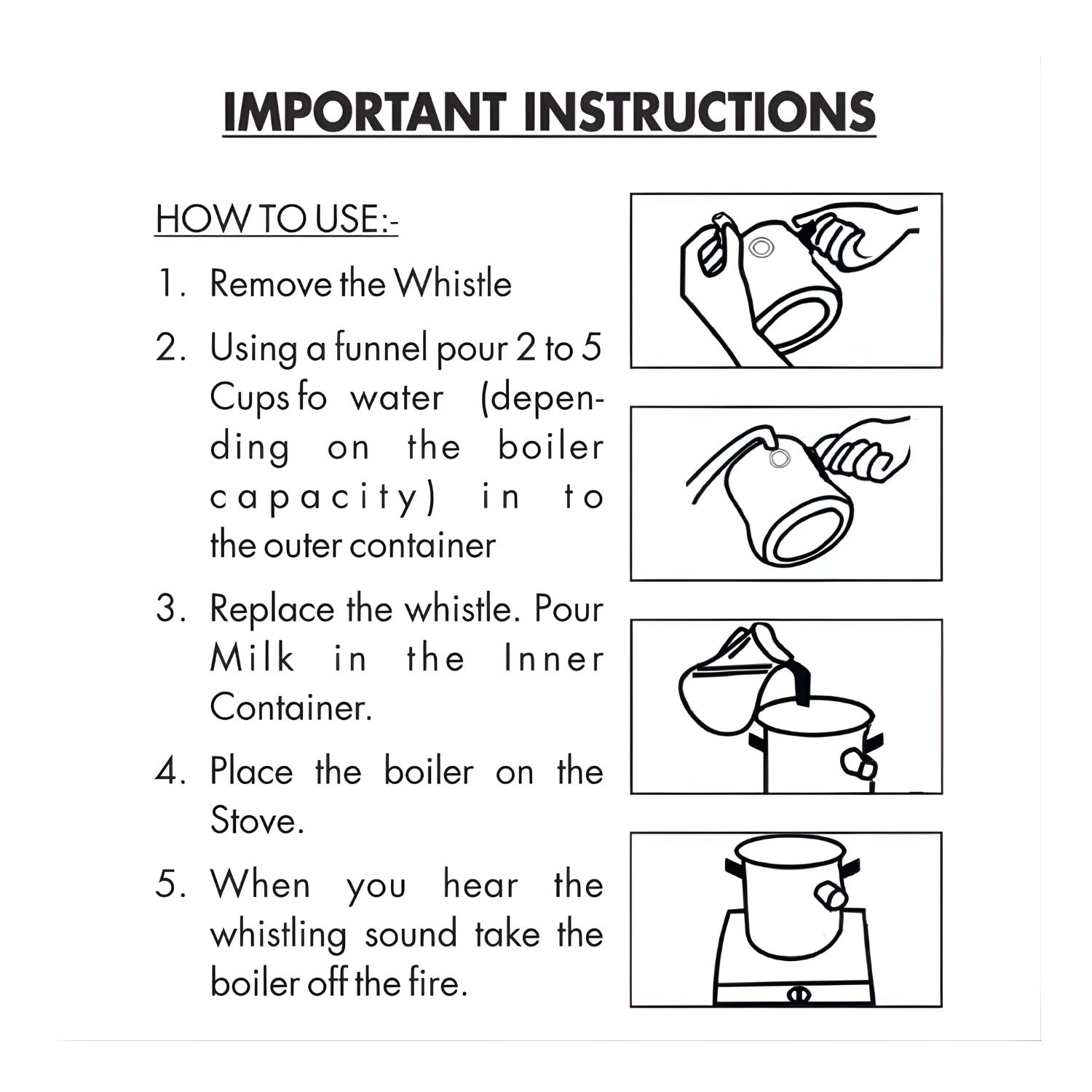 IMPORTANT INSTRUCTIONS

HOW TO USE:-

1. Remove the Whistle

2. Using a funnel pour 2 to 5 Cups fo water (depending on the boiler capacity) in to the outer container

3. Replace the whistle. Pour Milk in the Inner Container.

4. Place the boiler on the Stove.

5. When you hear the whistling sound take the boiler off the fire.