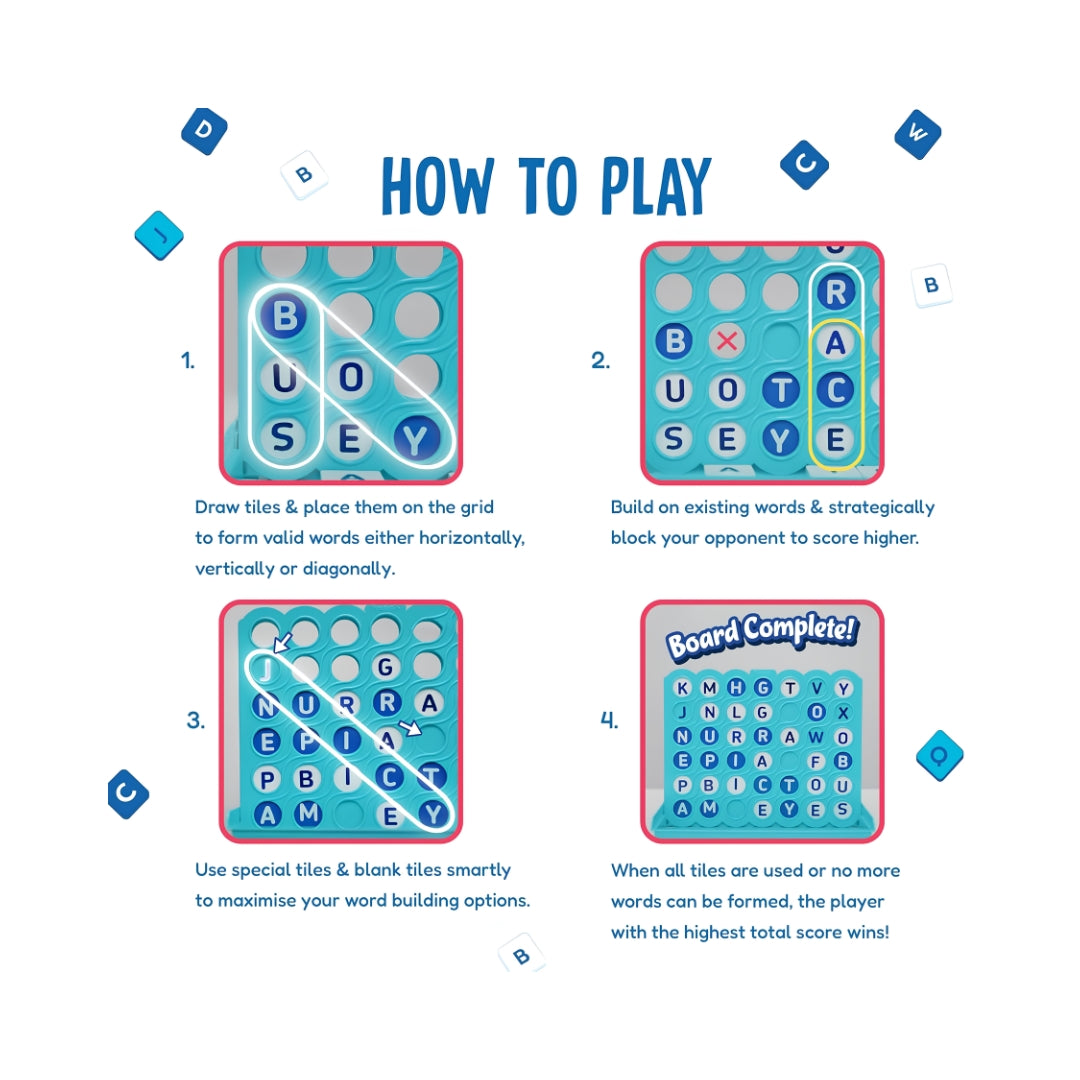 D B J C W B

HOW TO PLAY

1.

B
U O
S E Y

Draw tiles & place them on the grid to form valid words either horizontally, vertically or diagonally.

2.

R
B A
U O T C
S E Y E

Build on existing words & strategically block your opponent to score higher.

3.

J G
N U R R A
E P I A
P B I C T
A M E Y

Use special tiles & blank tiles smartly to maximise your word building options.

4.

Board Complete!

K M H G T V Y
J N L G O X
N U R R A W O
E P I A F B
P B I C T O U
A M E Y E S

When all tiles are used or no more words can be formed, the player with the highest total score wins!

C Q B