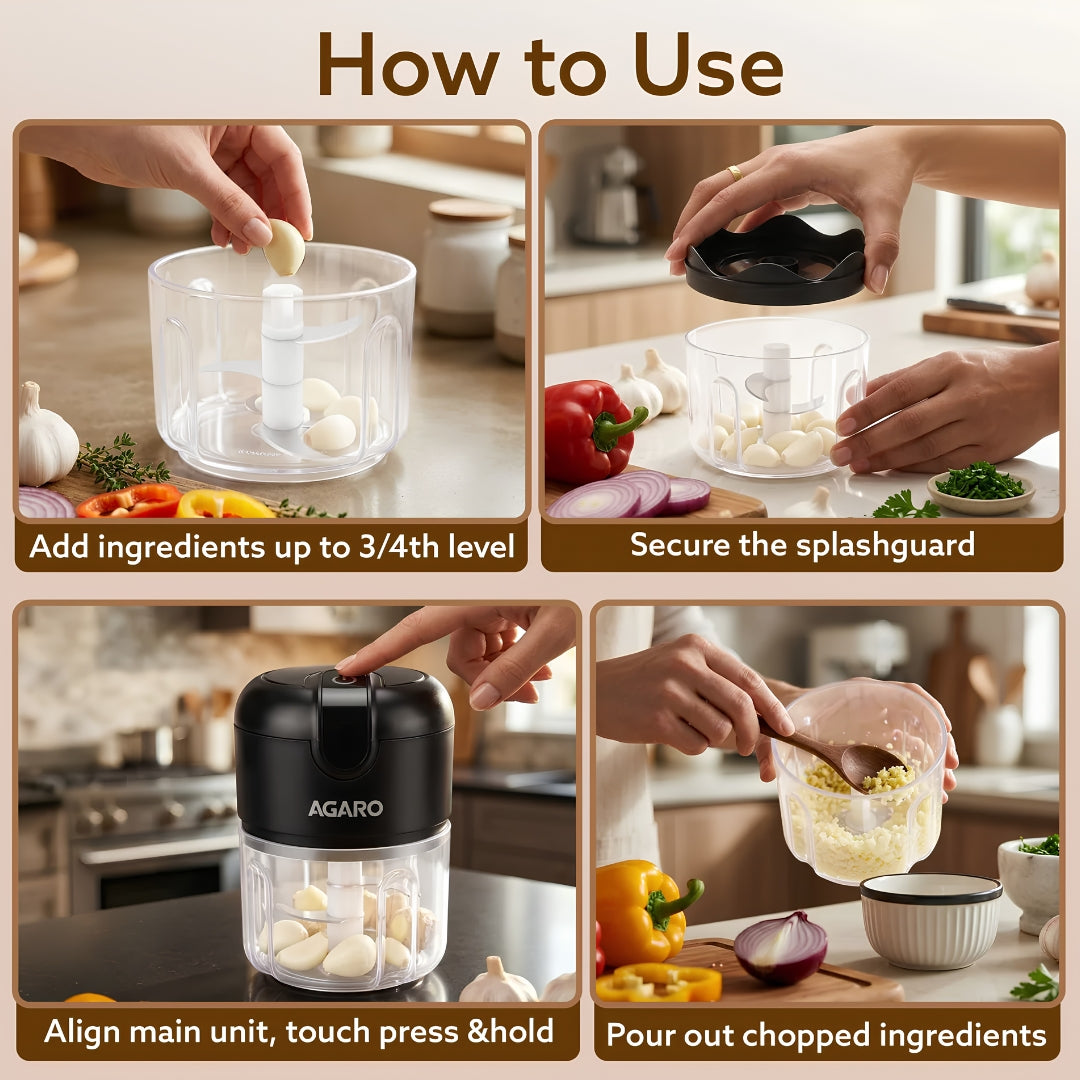 How to Use

Add ingredients up to 3/4th level

Secure the splashguard

AGARO

Align main unit, touch press &hold

Pour out chopped ingredients