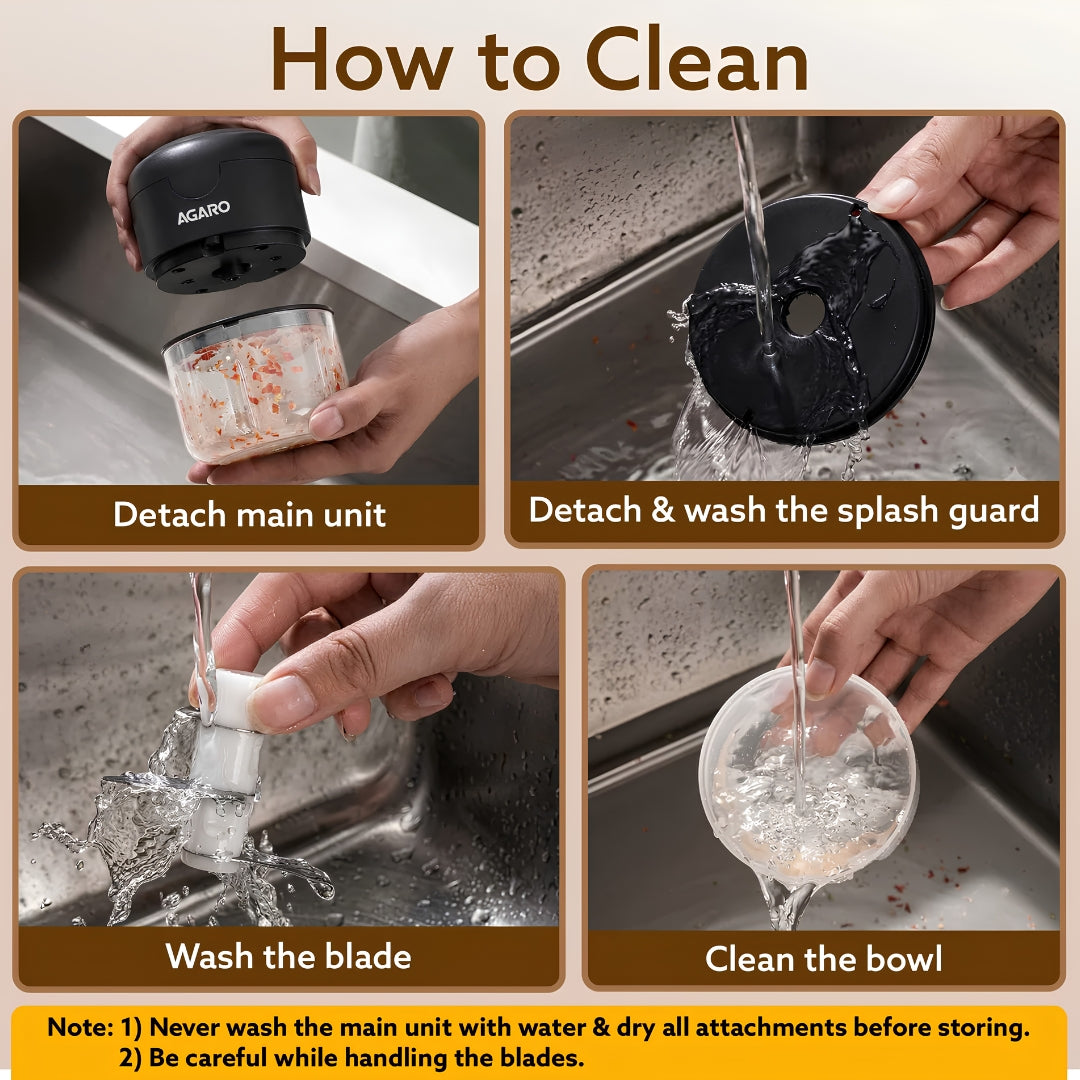 How to Clean

AGARO

Detach main unit

Detach & wash the splash guard

Wash the blade

Clean the bowl

Note: 1) Never wash the main unit with water & dry all attachments before storing.
2) Be careful while handling the blades.