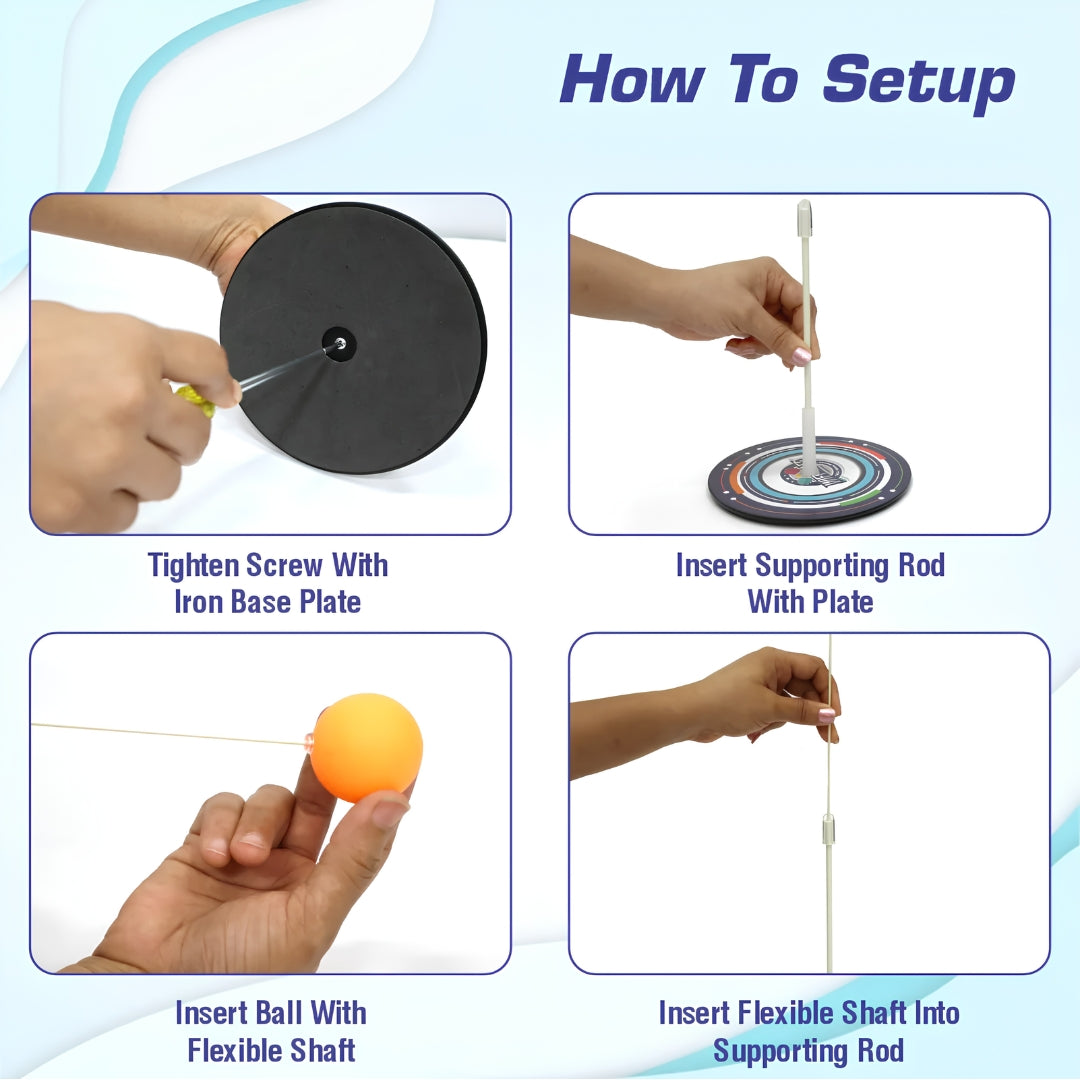 How To Setup

Tighten Screw With Iron Base Plate

Insert Supporting Rod With Plate

Insert Ball With Flexible Shaft

Insert Flexible Shaft Into Supporting Rod