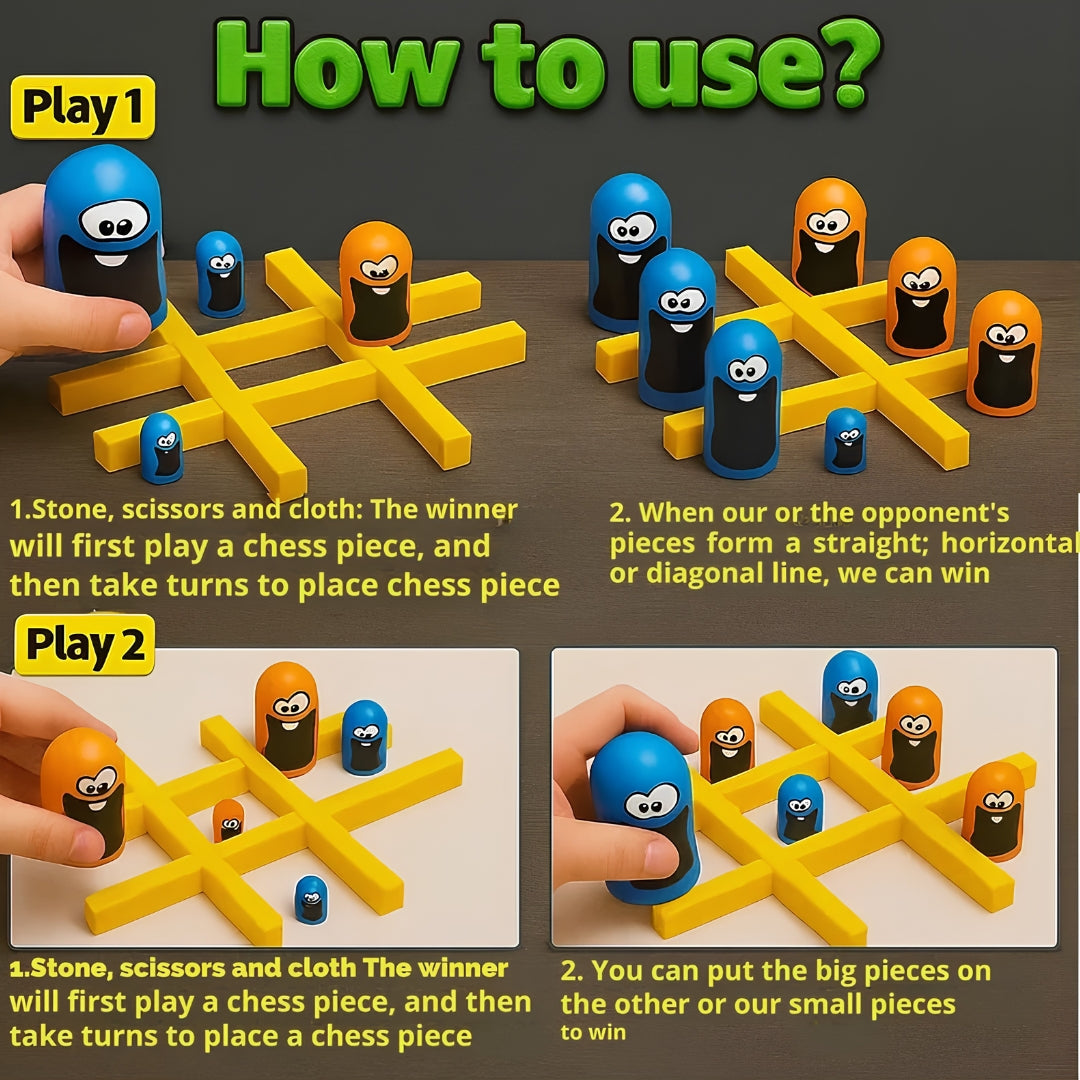 How to use?

Play 1

1.Stone, scissors and cloth: The winner will first play a chess piece, and then take turns to place chess piece

2. When our or the opponent's pieces form a straight; horizontal or diagonal line, we can win

Play 2

1.Stone, scissors and cloth The winner will first play a chess piece, and then take turns to place a chess piece

2. You can put the big pieces on the other or our small pieces to win