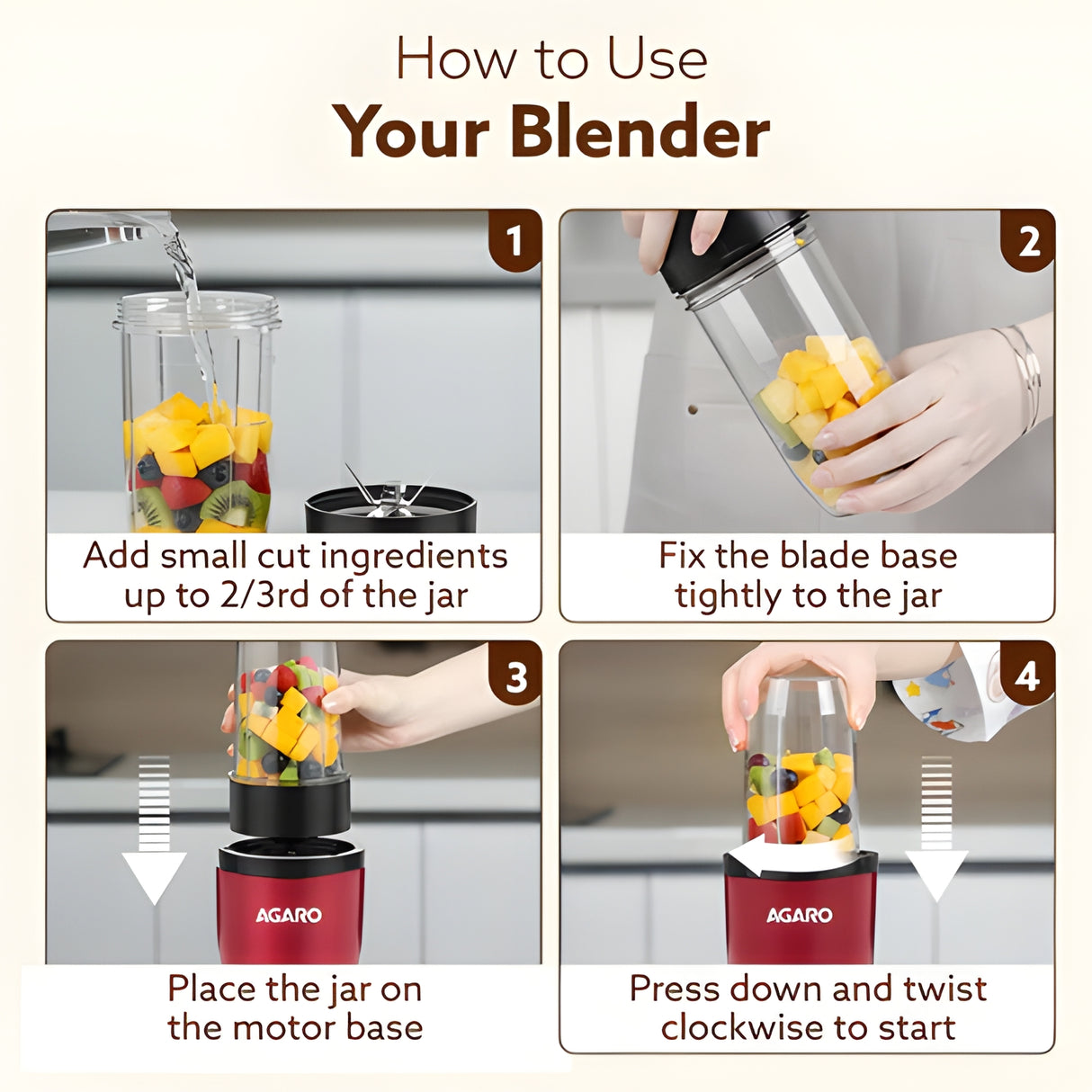 How to Use
Your Blender

1

Add small cut ingredients up to 2/3rd of the jar

2

Fix the blade base tightly to the jar

3

AGARO

Place the jar on the motor base

4

AGARO

Press down and twist clockwise to start